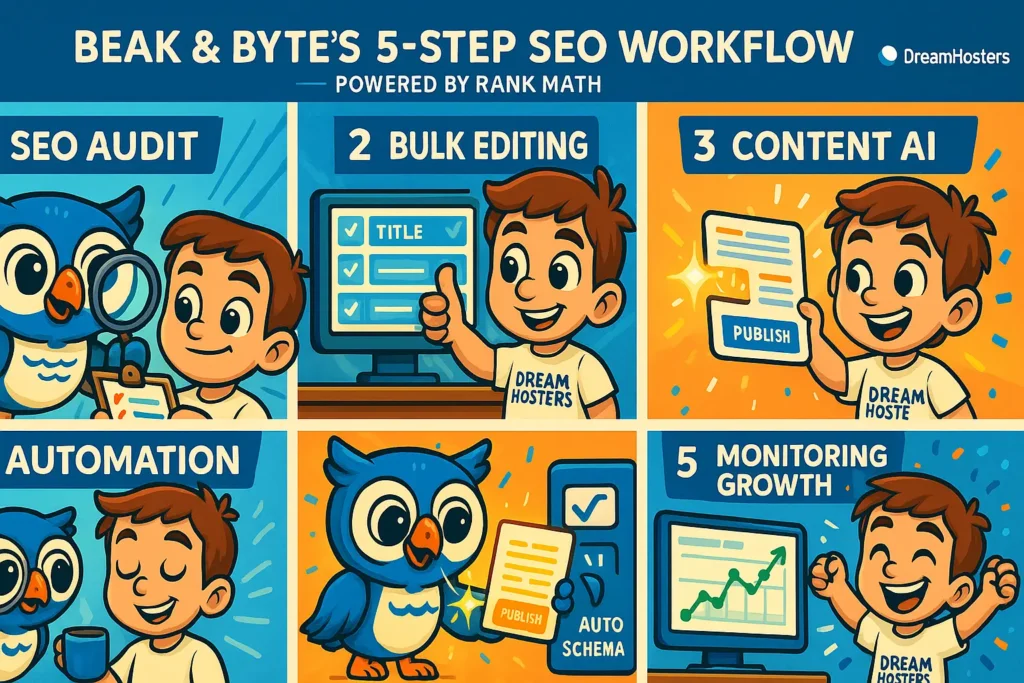 BEAK & BYTE'S 5-STEP SEO WORKFLOW

DreamHosters

POWERED BY RANK MATH

SEO AUDIT

2 BULK EDITING

TITLE

DREAM HOSTERS

3 CONTENT AI

PUBLISH

DREAM HOSTE

AUTOMATION

PUBLISH

AUTO SCHEMA

5 MONITORING GROWTH

DREAM HOSTERS